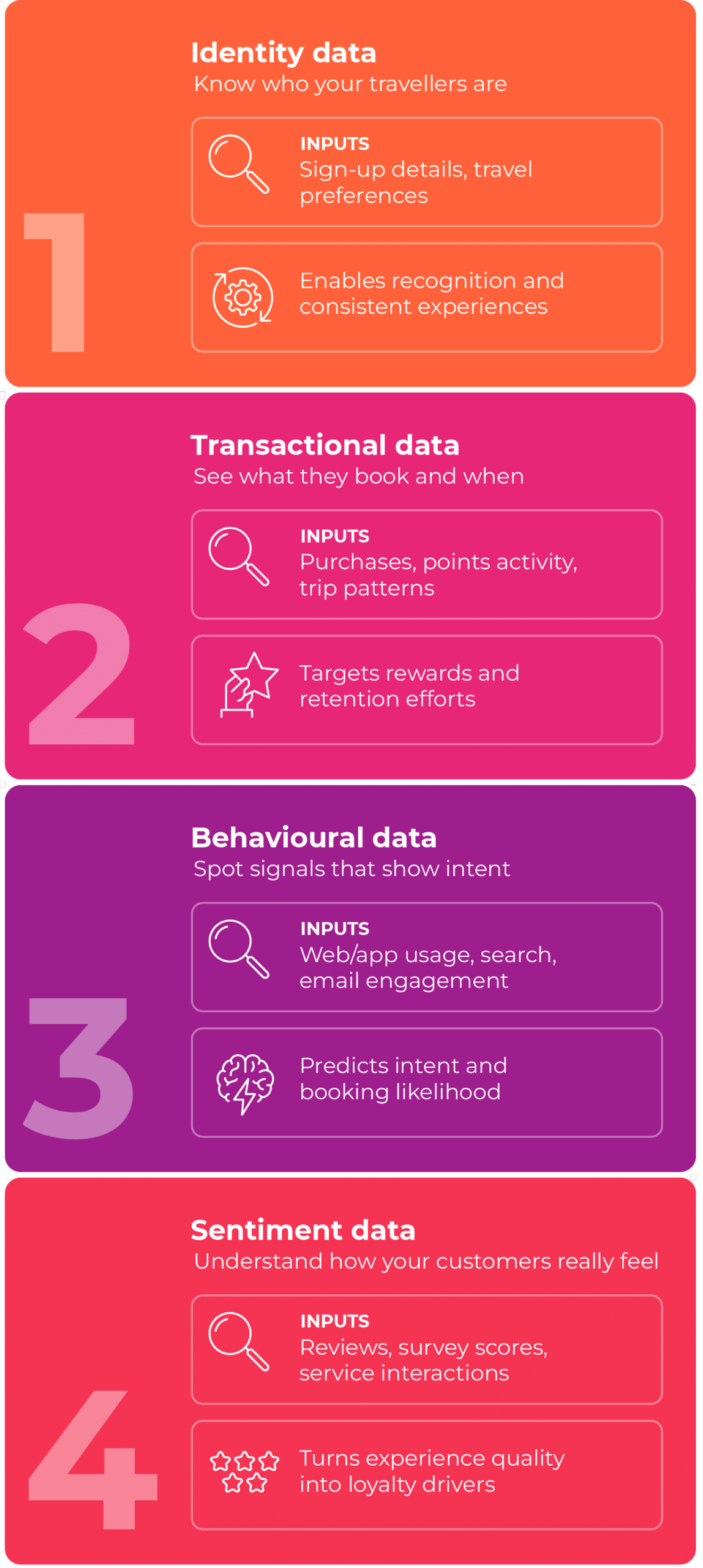 1

Identity data
Know who your travellers are

INPUTS
Sign-up details, travel preferences

Enables recognition and consistent experiences

2

Transactional data
See what they book and when

INPUTS
Purchases, points activity, trip patterns

Targets rewards and retention efforts

3

Behavioural data
Spot signals that show intent

INPUTS
Web/app usage, search, email engagement

Predicts intent and booking likelihood

4

Sentiment data
Understand how your customers really feel

INPUTS
Reviews, survey scores, service interactions

Turns experience quality into loyalty drivers